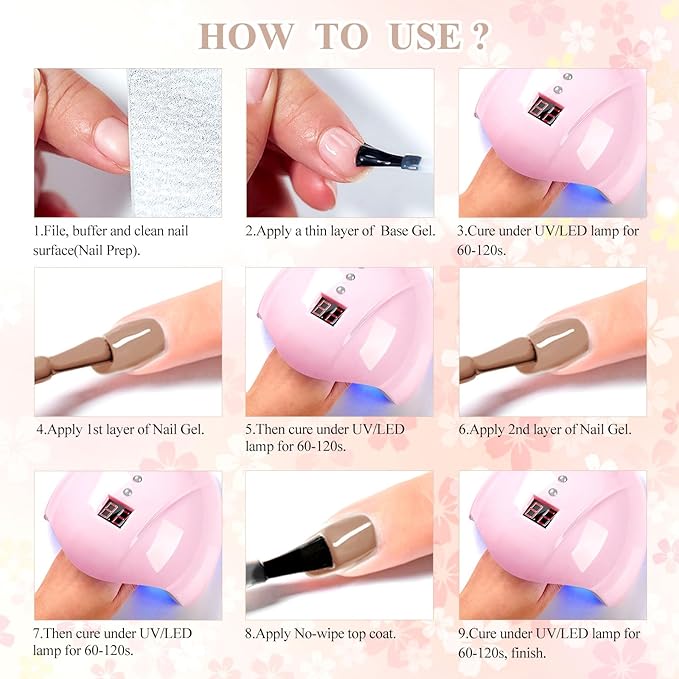 HOW TO USE ?

1.File, buffer and clean nail surface(Nail Prep).

2.Apply a thin layer of Base Gel.

3.Cure under UV/LED lamp for 60-120s.

4.Apply 1st layer of Nail Gel.

5.Then cure under UV/LED lamp for 60-120s.

6.Apply 2nd layer of Nail Gel.

7.Then cure under UV/LED lamp for 60-120s.

8.Apply No-wipe top coat.

9.Cure under UV/LED lamp for 60-120s, finish.