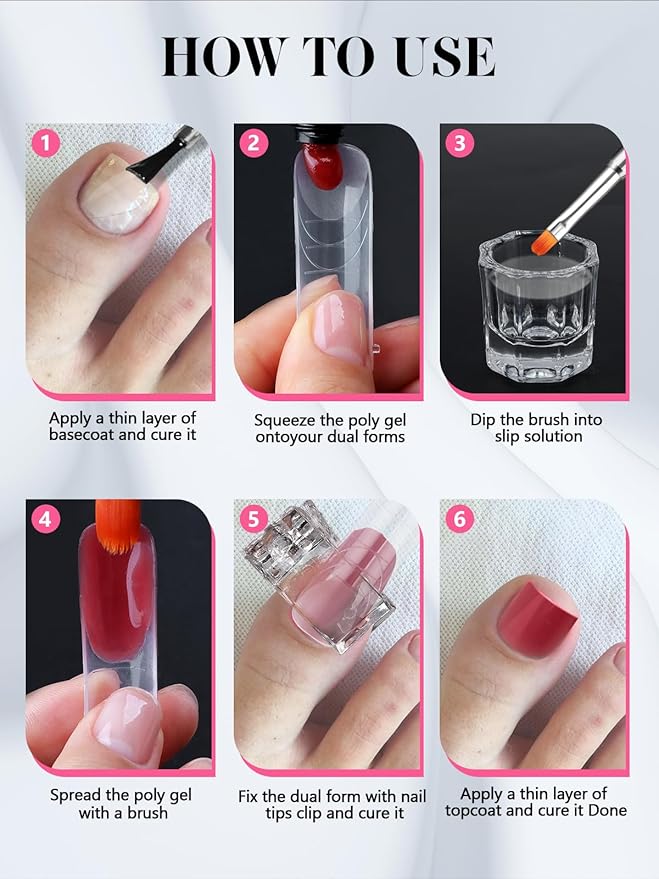 HOW TO USE

1

Apply a thin layer of basecoat and cure it

2

Squeeze the poly gel ontoyour dual forms

3

Dip the brush into slip solution

4

Spread the poly gel with a brush

5

Fix the dual form with nail tips clip and cure it

6

Apply a thin layer of topcoat and cure it Done