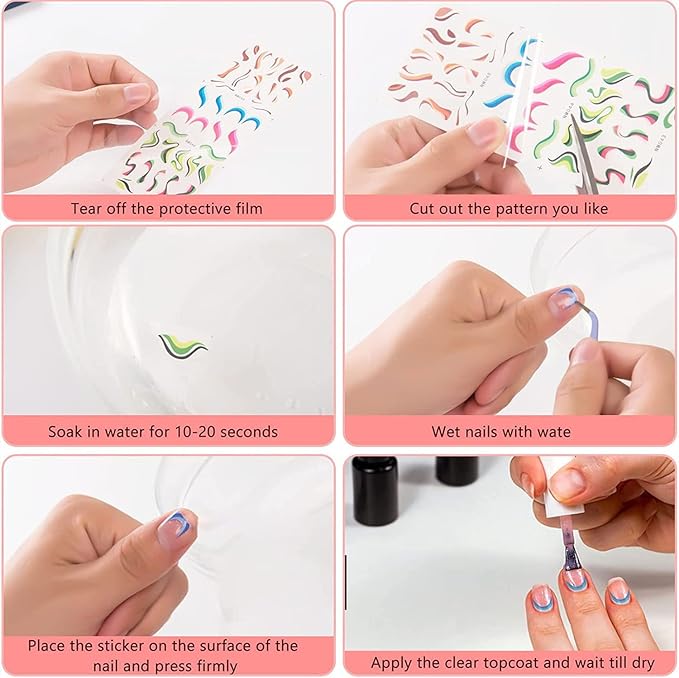 Tear off the protective film

Cut out the pattern you like

Soak in water for 10-20 seconds

Wet nails with wate

Place the sticker on the surface of the nail and press firmly

Apply the clear topcoat and wait till dry