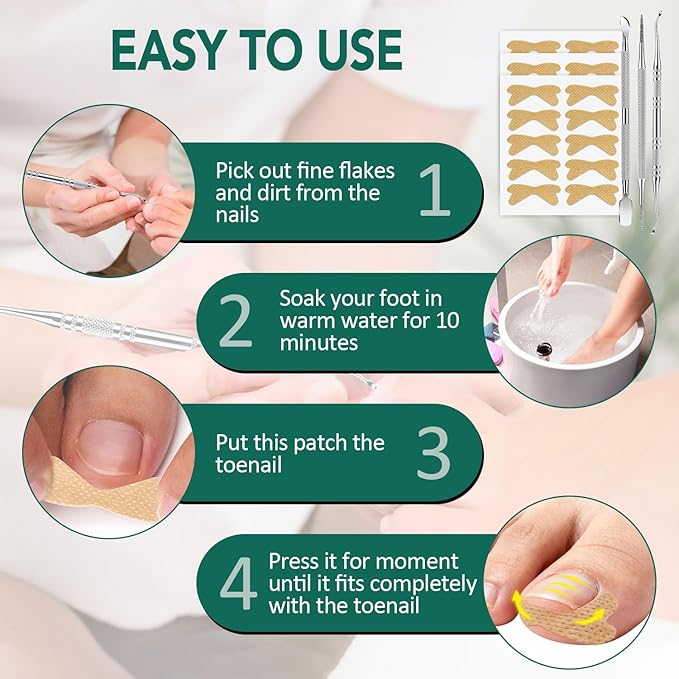 EASY TO USE

Pick out fine flakes and dirt from the nails 1

2 Soak your foot in warm water for 10 minutes

Put this patch the toenail 3

4 Press it for moment until it fits completely with the toenail