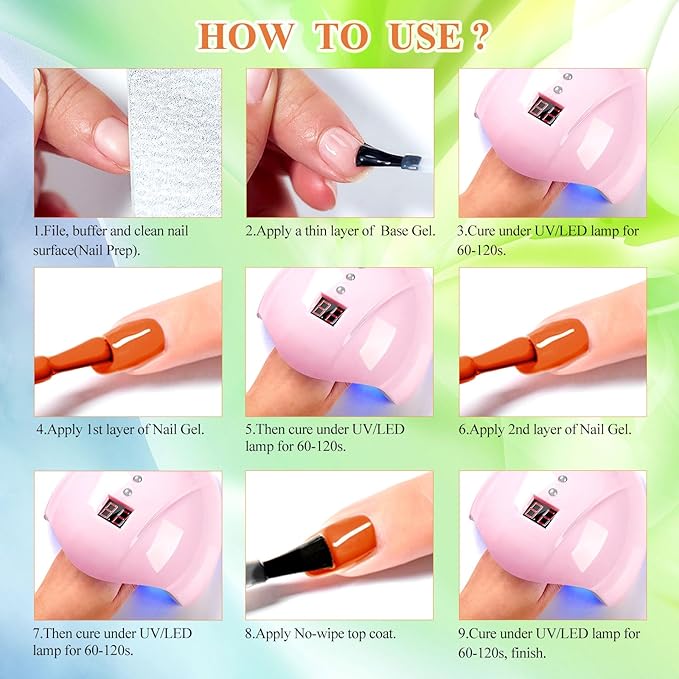 HOW TO USE ?

1.File, buffer and clean nail surface(Nail Prep).

2.Apply a thin layer of Base Gel.

3.Cure under UV/LED lamp for 60-120s.

4.Apply 1st layer of Nail Gel.

5.Then cure under UV/LED lamp for 60-120s.

6.Apply 2nd layer of Nail Gel.

7.Then cure under UV/LED lamp for 60-120s.

8.Apply No-wipe top coat.

9.Cure under UV/LED lamp for 60-120s, finish.