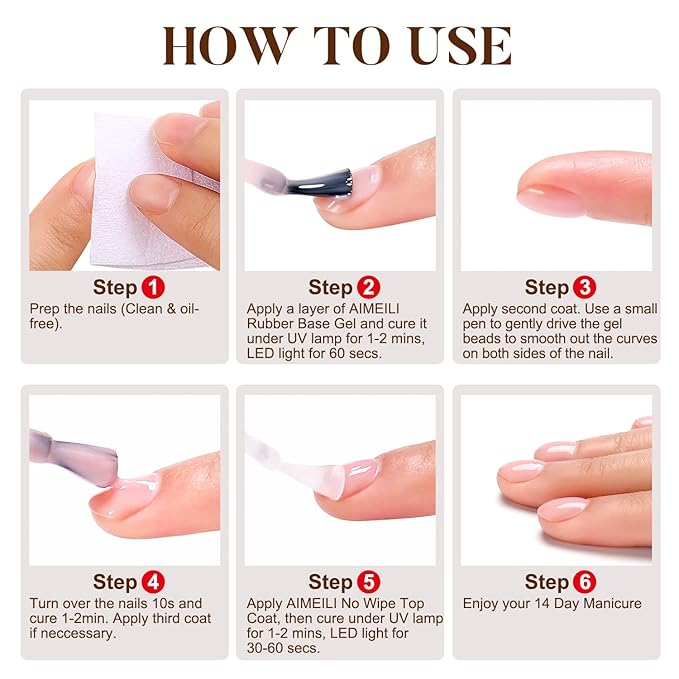 HOW TO USE

Step 1
Prep the nails (Clean & oil-free).

Step 2
Apply a layer of AIMEILI Rubber Base Gel and cure it under UV lamp for 1-2 mins, LED light for 60 secs.

Step 3
Apply second coat. Use a small pen to gently drive the gel beads to smooth out the curves on both sides of the nail.

Step 4
Turn over the nails 10s and cure 1-2min. Apply third coat if neccessary.

Step 5
Apply AIMEILI No Wipe Top Coat, then cure under UV lamp for 1-2 mins, LED light for 30-60 secs.

Step 6
Enjoy your 14 Day Manicure