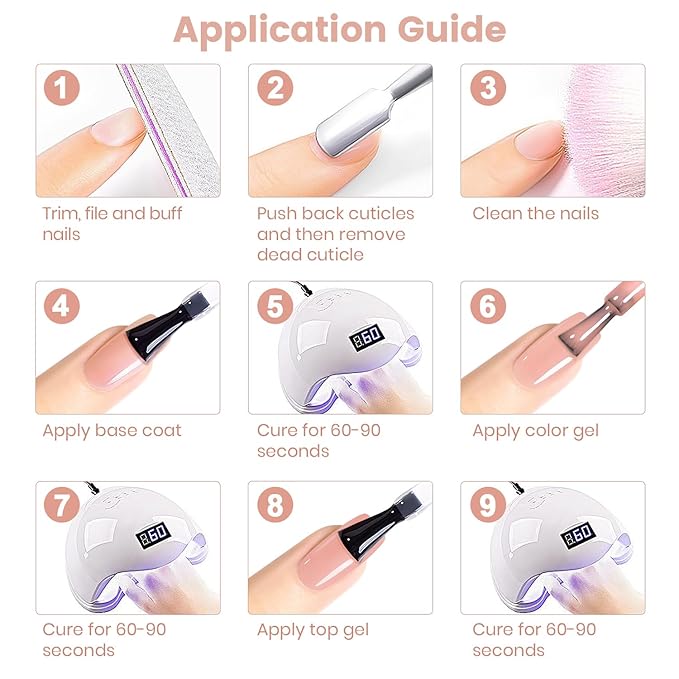 Application Guide

1
Trim, file and buff nails

2
Push back cuticles and then remove dead cuticle

3
Clean the nails

4
Apply base coat

5
60
Cure for 60-90 seconds

6
Apply color gel

7
60
Cure for 60-90 seconds

8
Apply top gel

9
60
Cure for 60-90 seconds