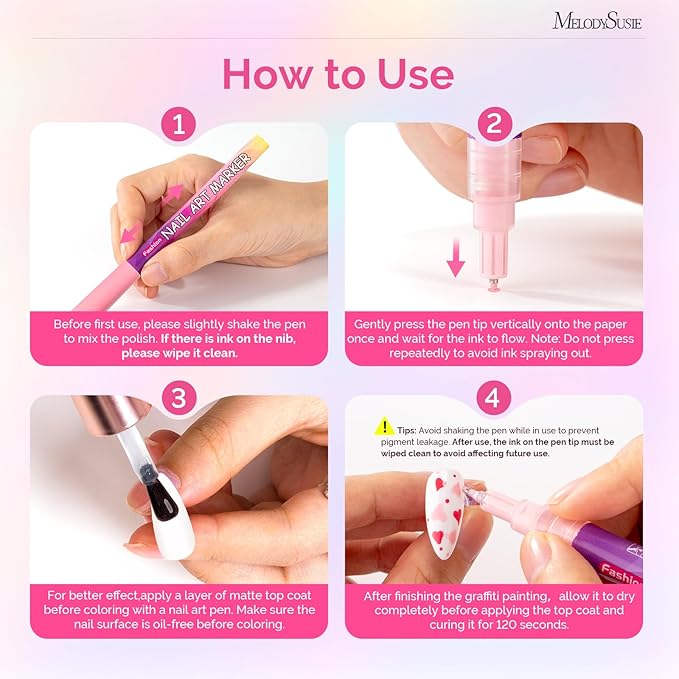 MELODYSUSIE

How to Use

1

Fashion NAIL ART MARKER

Before first use, please slightly shake the pen to mix the polish. If there is ink on the nib, please wipe it clean.

2

Gently press the pen tip vertically onto the paper once and wait for the ink to flow. Note: Do not press repeatedly to avoid ink spraying out.

3

For better effect,apply a layer of matte top coat before coloring with a nail art pen. Make sure the nail surface is oil-free before coloring.

4

Tips: Avoid shaking the pen while in use to prevent pigment leakage. After use, the ink on the pen tip must be wiped clean to avoid affecting future use.

Fashio

After finishing the graffiti painting, allow it to dry completely before applying the top coat and curing it for 120 seconds.