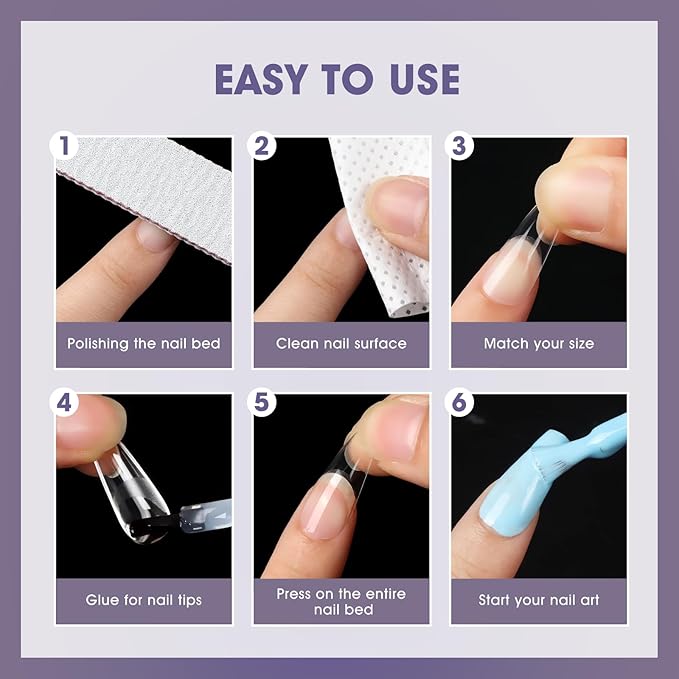 EASY TO USE

1
Polishing the nail bed

2
Clean nail surface

3
Match your size

4
Glue for nail tips

5
Press on the entire nail bed

6
Start your nail art