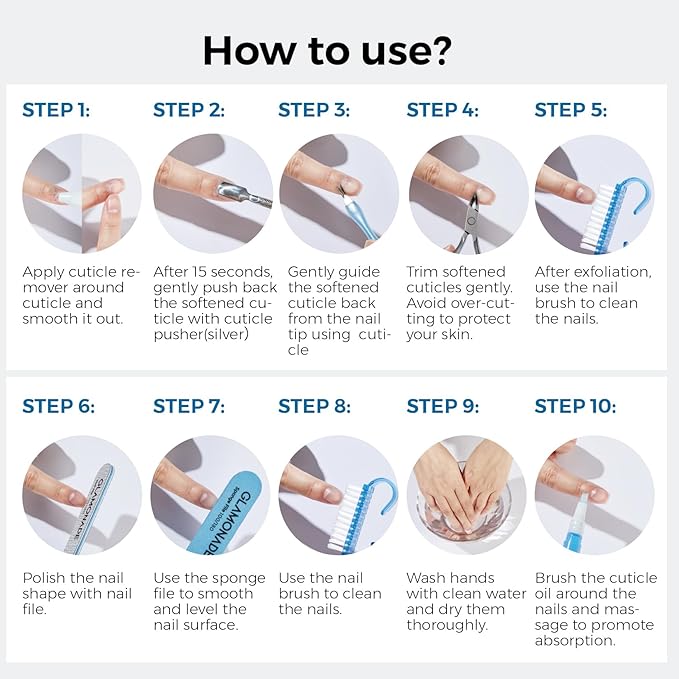 How to use?

STEP 1:

Apply cuticle remover around cuticle and smooth it out.

STEP 2:

After 15 seconds, gently push back the softened cuticle with cuticle pusher(silver)

STEP 3:

Gently guide the softened cuticle back from the nail tip using cuticle

STEP 4:

Trim softened cuticles gently. Avoid over-cutting to protect your skin.

STEP 5:

After exfoliation, use the nail brush to clean the nails.

STEP 6:

GLAMONADE

Polish the nail shape with nail file.

STEP 7:

GLAMONADE Sponge File 100/180

Use the sponge file to smooth and level the nail surface.

STEP 8:

Use the nail brush to clean the nails.

STEP 9:

Wash hands with clean water and dry them thoroughly.

STEP 10:

Brush the cuticle oil around the nails and massage to promote absorption.