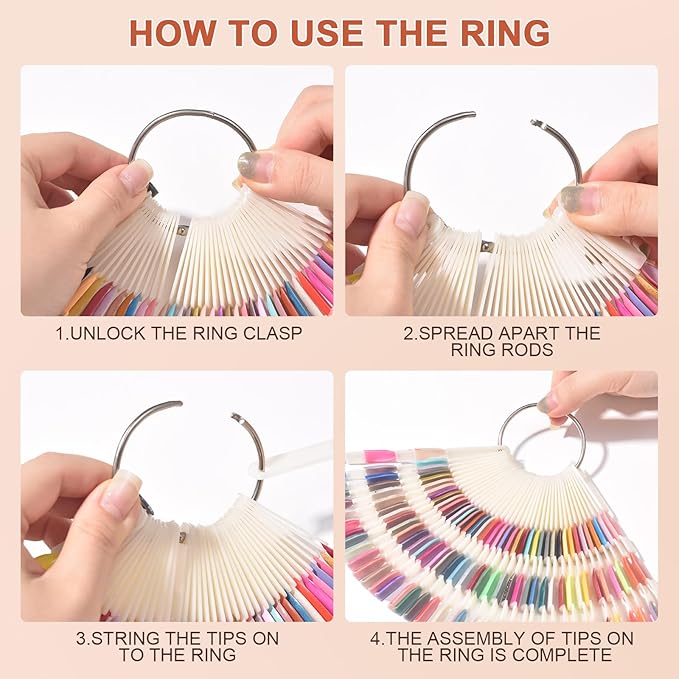 HOW TO USE THE RING

1.UNLOCK THE RING CLASP

2.SPREAD APART THE RING RODS

3.STRING THE TIPS ON TO THE RING

4.THE ASSEMBLY OF TIPS ON THE RING IS COMPLETE