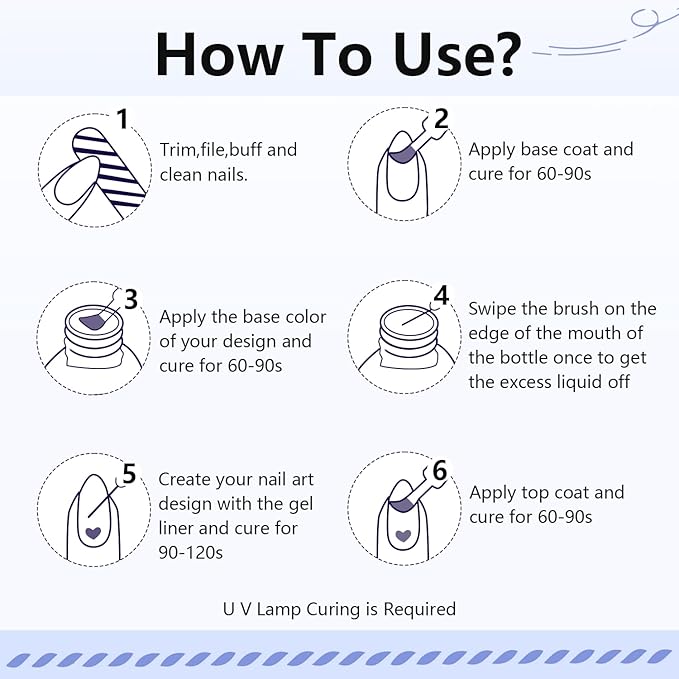 How To Use?

1
Trim,file,buff and clean nails.

2
Apply base coat and cure for 60-90s

3
Apply the base color of your design and cure for 60-90s

4
Swipe the brush on the edge of the mouth of the bottle once to get the excess liquid off

5
Create your nail art design with the gel liner and cure for 90-120s

6
Apply top coat and cure for 60-90s

U V Lamp Curing is Required