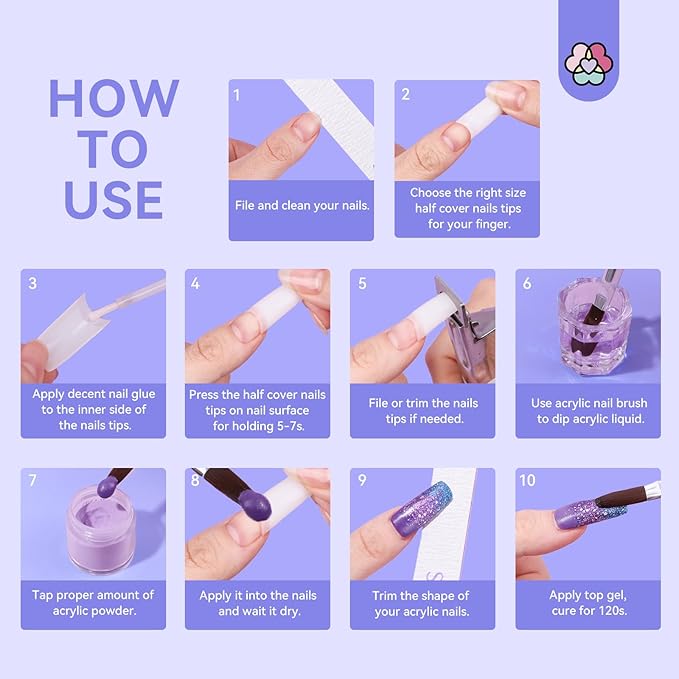 HOW TO USE

1
File and clean your nails.

2
Choose the right size half cover nails tips for your finger.

3
Apply decent nail glue to the inner side of the nails tips.

4
Press the half cover nails tips on nail surface for holding 5-7s.

5
File or trim the nails tips if needed.

6
Use acrylic nail brush to dip acrylic liquid.

7
Tap proper amount of acrylic powder.

8
Apply it into the nails and wait it dry.

9
Trim the shape of your acrylic nails.

10
Apply top gel, cure for 120s.