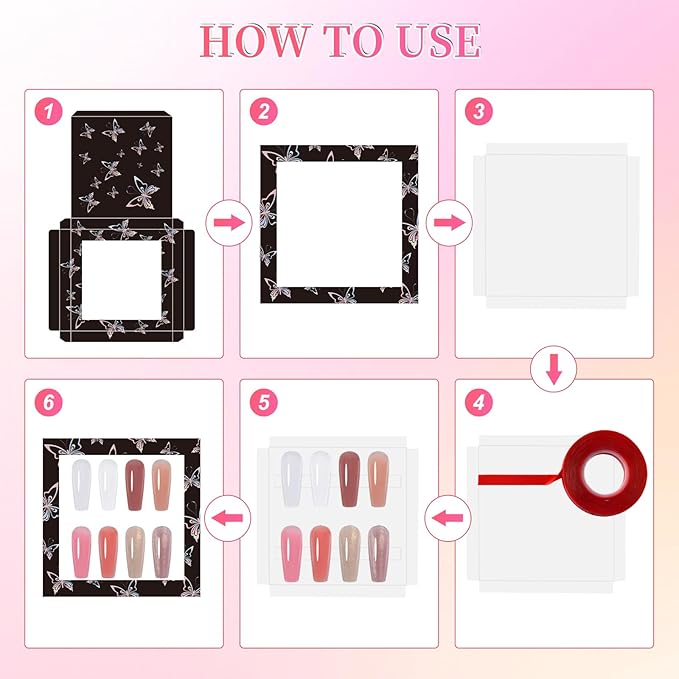 HOW TO USE

1

2

3

4

5

6