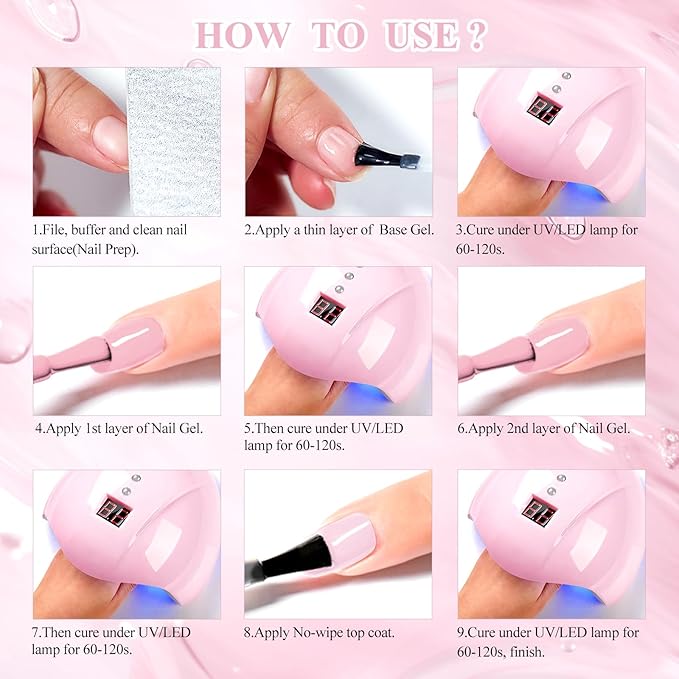 HOW TO USE ?

1.File, buffer and clean nail surface(Nail Prep).

2.Apply a thin layer of Base Gel.

3.Cure under UV/LED lamp for 60-120s.

4.Apply 1st layer of Nail Gel.

5.Then cure under UV/LED lamp for 60-120s.

6.Apply 2nd layer of Nail Gel.

7.Then cure under UV/LED lamp for 60-120s.

8.Apply No-wipe top coat.

9.Cure under UV/LED lamp for 60-120s, finish.