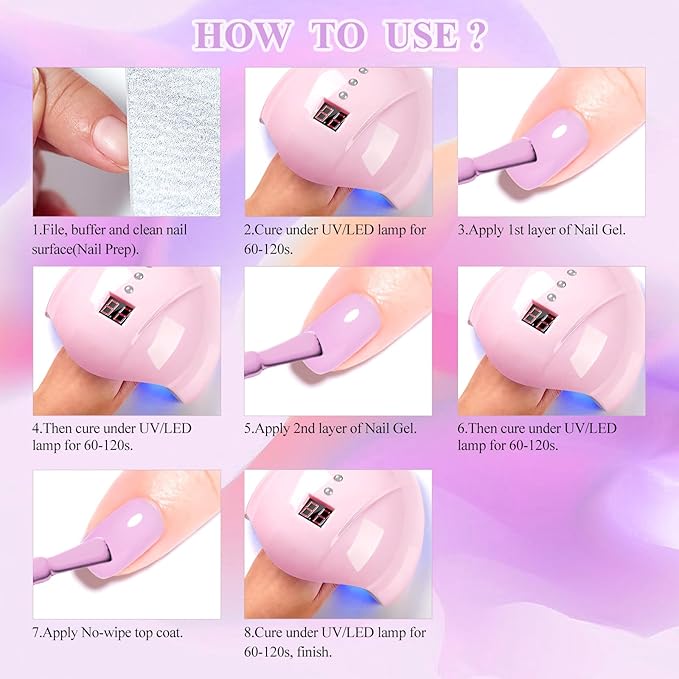 HOW TO USE ?

1.File, buffer and clean nail surface(Nail Prep).

2.Cure under UV/LED lamp for 60-120s.

3.Apply 1st layer of Nail Gel.

4.Then cure under UV/LED lamp for 60-120s.

5.Apply 2nd layer of Nail Gel.

6.Then cure under UV/LED lamp for 60-120s.

7.Apply No-wipe top coat.

8.Cure under UV/LED lamp for 60-120s, finish.