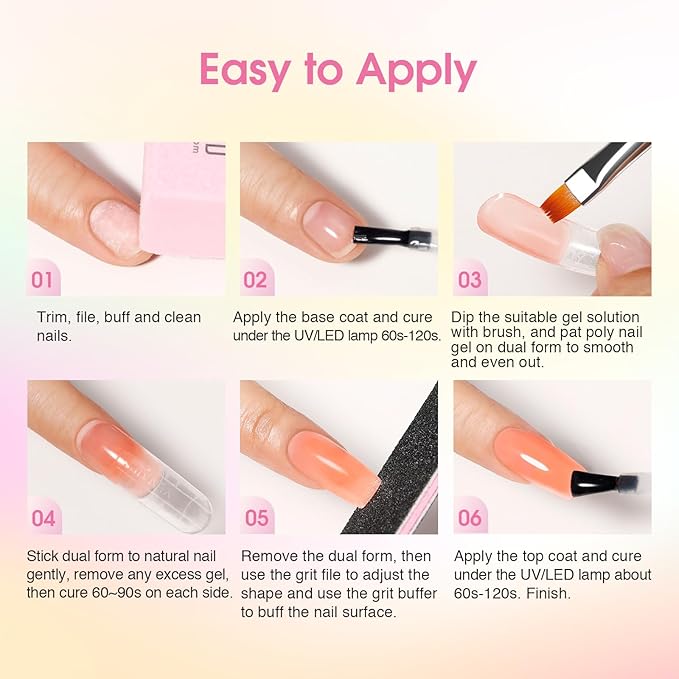 Easy to Apply

01

Trim, file, buff and clean nails.

02

Apply the base coat and cure under the UV/LED lamp 60s-120s.

03

Dip the suitable gel solution with brush, and pat poly nail gel on dual form to smooth and even out.

04

Stick dual form to natural nail gently, remove any excess gel, then cure 60~90s on each side.

05

Remove the dual form, then use the grit file to adjust the shape and use the grit buffer to buff the nail surface.

06

Apply the top coat and cure under the UV/LED lamp about 60s-120s. Finish.