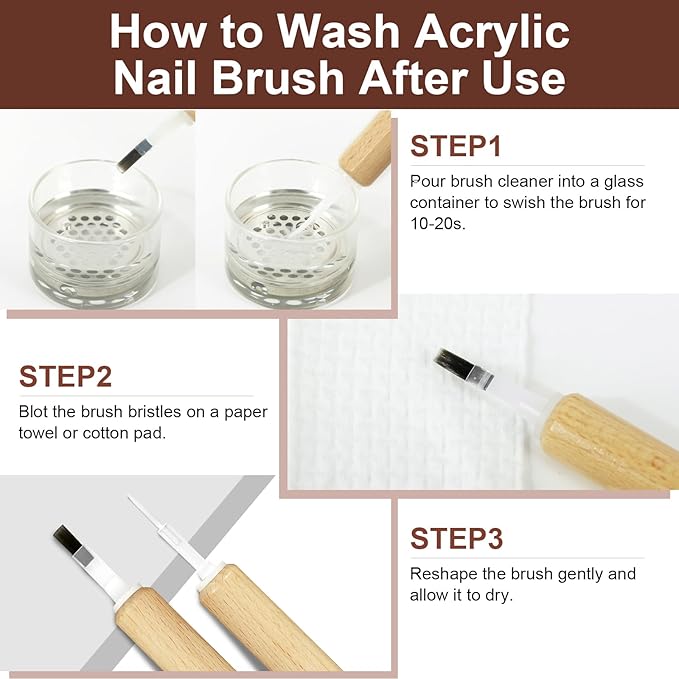 How to Wash Acrylic Nail Brush After Use

STEP1

Pour brush cleaner into a glass container to swish the brush for 10-20s.

STEP2

Blot the brush bristles on a paper towel or cotton pad.

STEP3

Reshape the brush gently and allow it to dry.