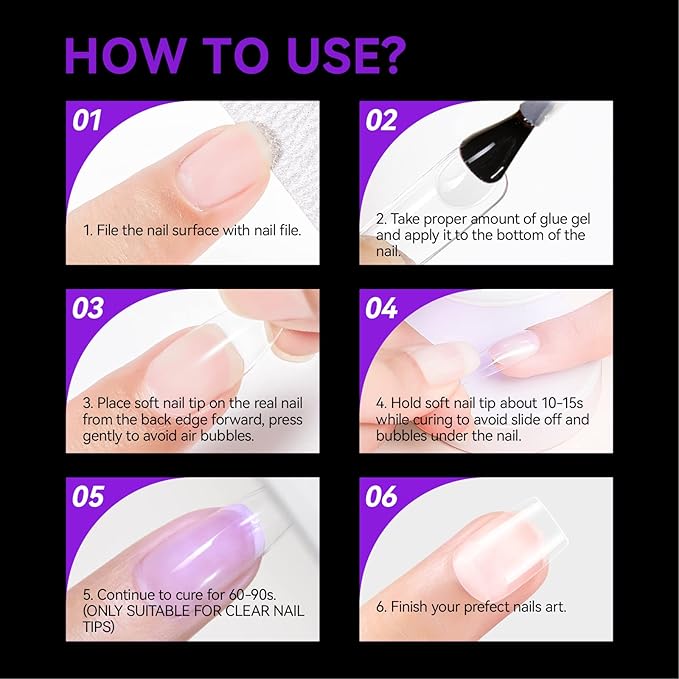 HOW TO USE?

01

1. File the nail surface with nail file.

02

2. Take proper amount of glue gel and apply it to the bottom of the nail.

03

3. Place soft nail tip on the real nail from the back edge forward, press gently to avoid air bubbles.

04

4. Hold soft nail tip about 10-15s while curing to avoid slide off and bubbles under the nail.

05

5. Continue to cure for 60-90s. (ONLY SUITABLE FOR CLEAR NAIL TIPS)

06

6. Finish your prefect nails art.