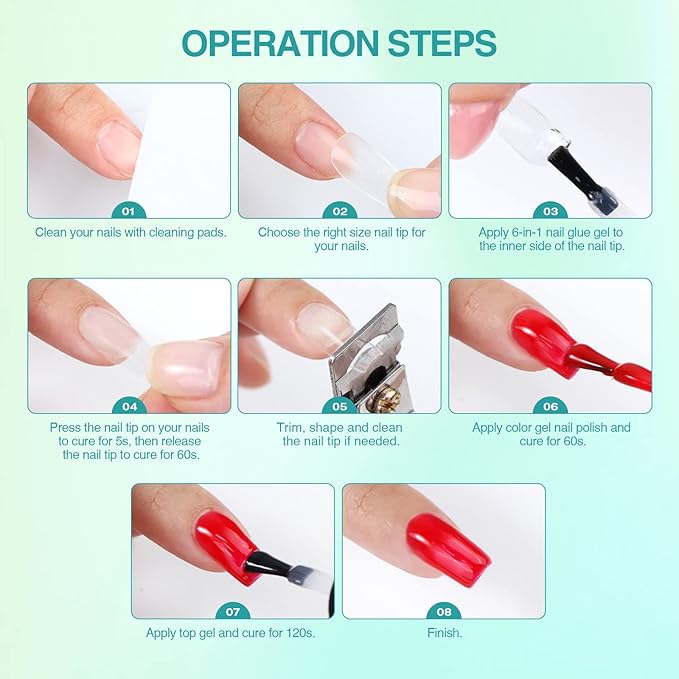 OPERATION STEPS

01
Clean your nails with cleaning pads.

02
Choose the right size nail tip for your nails.

03
Apply 6-in-1 nail glue gel to the inner side of the nail tip.

04
Press the nail tip on your nails to cure for 5s, then release the nail tip to cure for 60s.

05
Trim, shape and clean the nail tip if needed.

06
Apply color gel nail polish and cure for 60s.

07
Apply top gel and cure for 120s.

08
Finish.