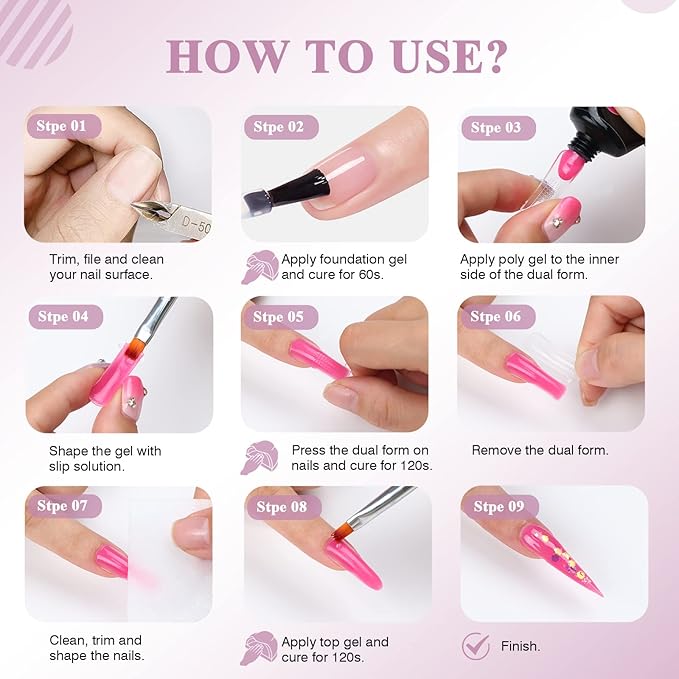 HOW TO USE?

Stpe 01

D-50

Trim, file and clean your nail surface.

Stpe 02

Apply foundation gel and cure for 60s.

Stpe 03

Apply poly gel to the inner side of the dual form.

Stpe 04

Shape the gel with slip solution.

Stpe 05

Press the dual form on nails and cure for 120s.

Stpe 06

Remove the dual form.

Stpe 07

Clean, trim and shape the nails.

Stpe 08

Apply top gel and cure for 120s.

Stpe 09

Finish.