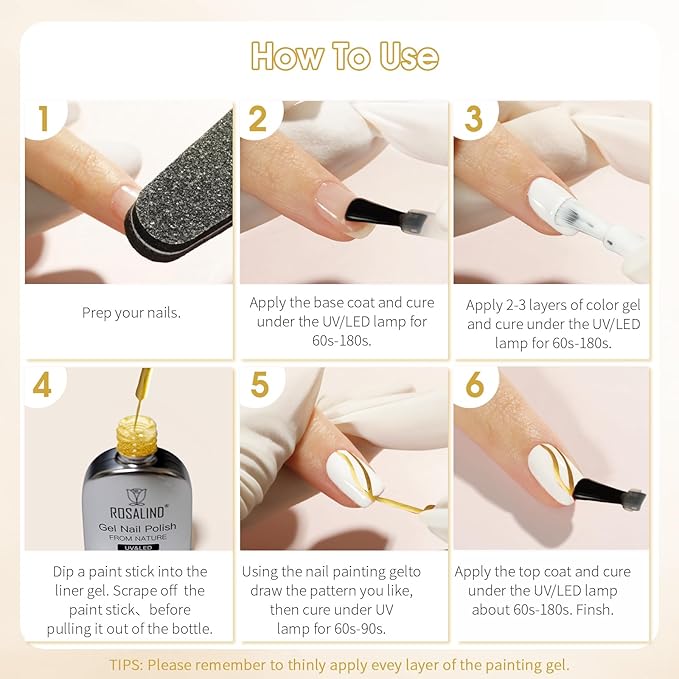 How To Use

1

Prep your nails.

2

Apply the base coat and cure under the UV/LED lamp for 60s-180s.

3

Apply 2-3 layers of color gel and cure under the UV/LED lamp for 60s-180s.

4

ROSALIND®
Gel Nail Polish
FROM NATURE
UV&LED

Dip a paint stick into the liner gel. Scrape off the paint stick、before pulling it out of the bottle.

5

Using the nail painting gelto draw the pattern you like, then cure under UV lamp for 60s-90s.

6

Apply the top coat and cure under the UV/LED lamp about 60s-180s. Finsh.

TIPS: Please remember to thinly apply evey layer of the painting gel.