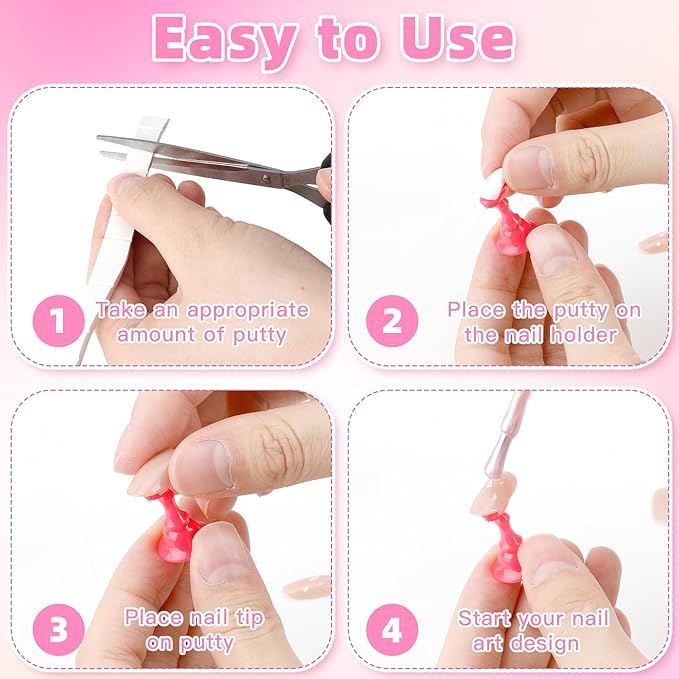 Easy to Use

1 Take an appropriate amount of putty

2 Place the putty on the nail holder

3 Place nail tip on putty

4 Start your nail art design