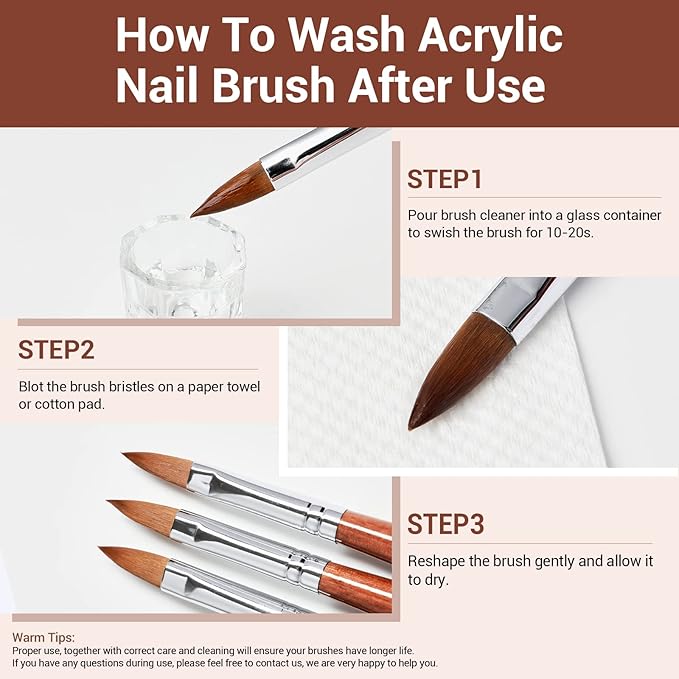 How To Wash Acrylic Nail Brush After Use

STEP1

Pour brush cleaner into a glass container to swish the brush for 10-20s.

STEP2

Blot the brush bristles on a paper towel or cotton pad.

STEP3

Reshape the brush gently and allow it to dry.

Warm Tips:
Proper use, together with correct care and cleaning will ensure your brushes have longer life.
If you have any questions during use, please feel free to contact us, we are very happy to help you.