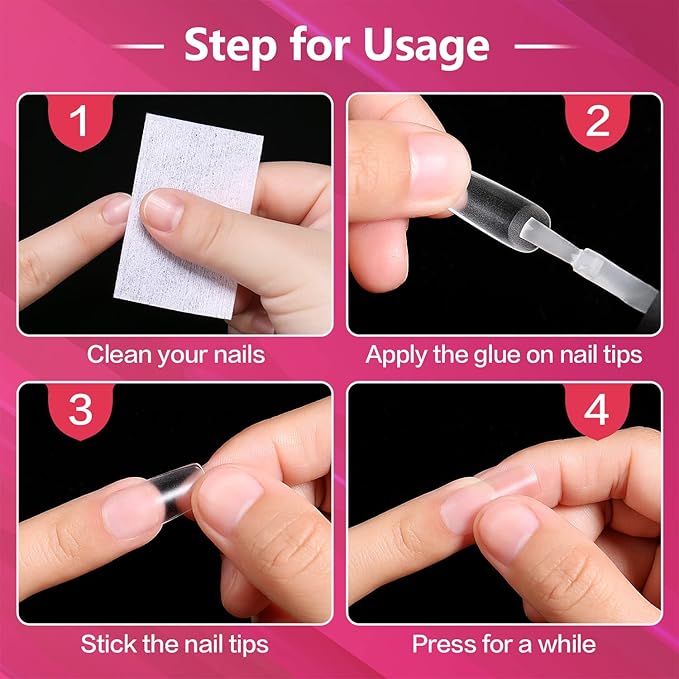 Step for Usage

1

Clean your nails

2

Apply the glue on nail tips

3

Stick the nail tips

4

Press for a while