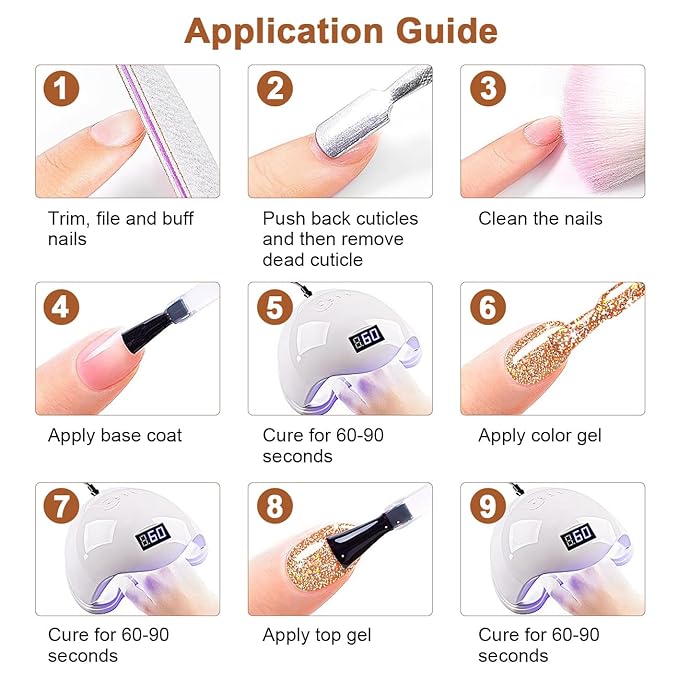 Application Guide

1
Trim, file and buff nails

2
Push back cuticles and then remove dead cuticle

3
Clean the nails

4
Apply base coat

5
60
Cure for 60-90 seconds

6
Apply color gel

7
60
Cure for 60-90 seconds

8
Apply top gel

9
60
Cure for 60-90 seconds