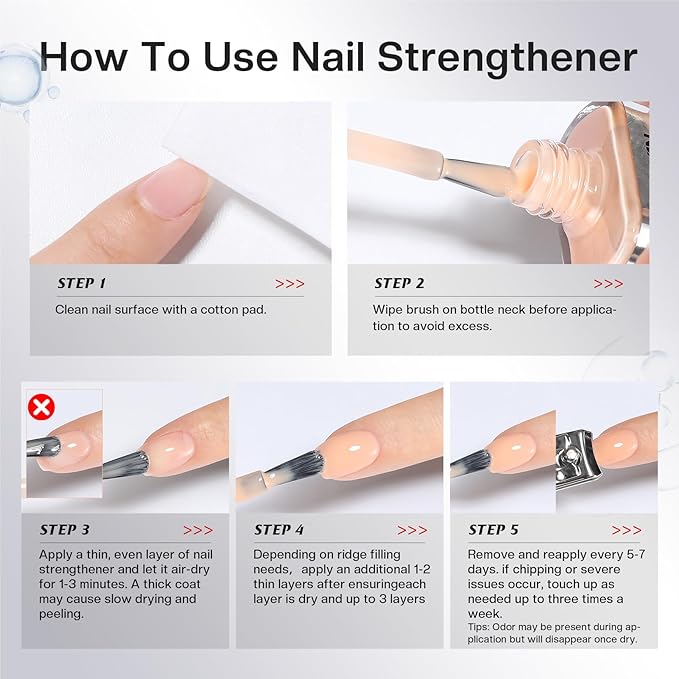 How To Use Nail Strengthener

STEP 1 >>>

Clean nail surface with a cotton pad.

STEP 2 >>>

Wipe brush on bottle neck before application to avoid excess.

STEP 3 >>>

Apply a thin, even layer of nail strengthener and let it air-dry for 1-3 minutes. A thick coat may cause slow drying and peeling.

STEP 4 >>>

Depending on ridge filling needs, apply an additional 1-2 thin layers after ensuringeach layer is dry and up to 3 layers

STEP 5 >>>

Remove and reapply every 5-7 days. if chipping or severe issues occur, touch up as needed up to three times a week.

Tips: Odor may be present during application but will disappear once dry.