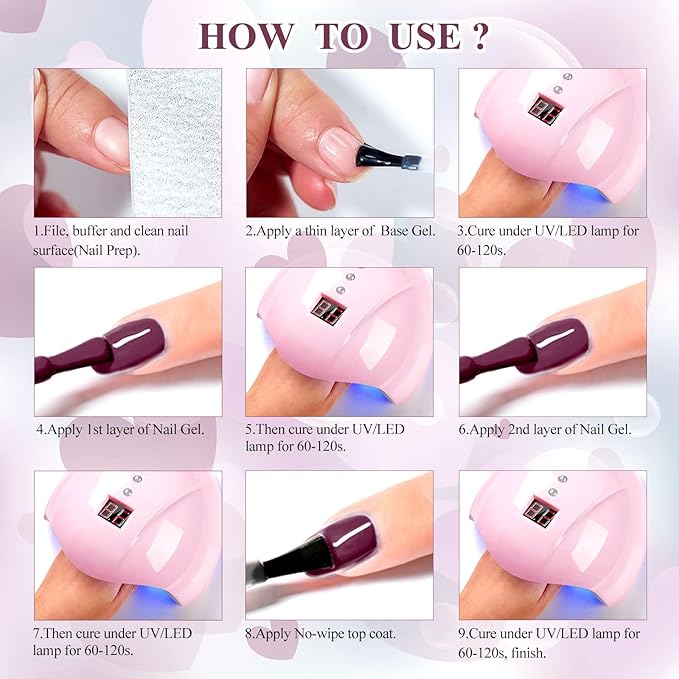 HOW TO USE ?

1.File, buffer and clean nail surface(Nail Prep).

2.Apply a thin layer of Base Gel.

3.Cure under UV/LED lamp for 60-120s.

4.Apply 1st layer of Nail Gel.

5.Then cure under UV/LED lamp for 60-120s.

6.Apply 2nd layer of Nail Gel.

7.Then cure under UV/LED lamp for 60-120s.

8.Apply No-wipe top coat.

9.Cure under UV/LED lamp for 60-120s, finish.