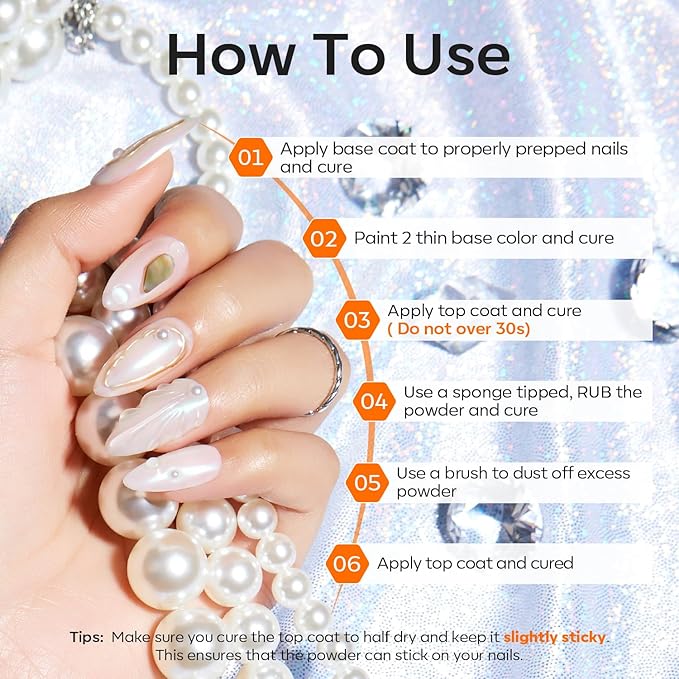 How To Use

01 Apply base coat to properly prepped nails and cure

02 Paint 2 thin base color and cure

03 Apply top coat and cure ( Do not over 30s)

04 Use a sponge tipped, RUB the powder and cure

05 Use a brush to dust off excess powder

06 Apply top coat and cured

Tips: Make sure you cure the top coat to half dry and keep it slightly sticky. This ensures that the powder can stick on your nails.