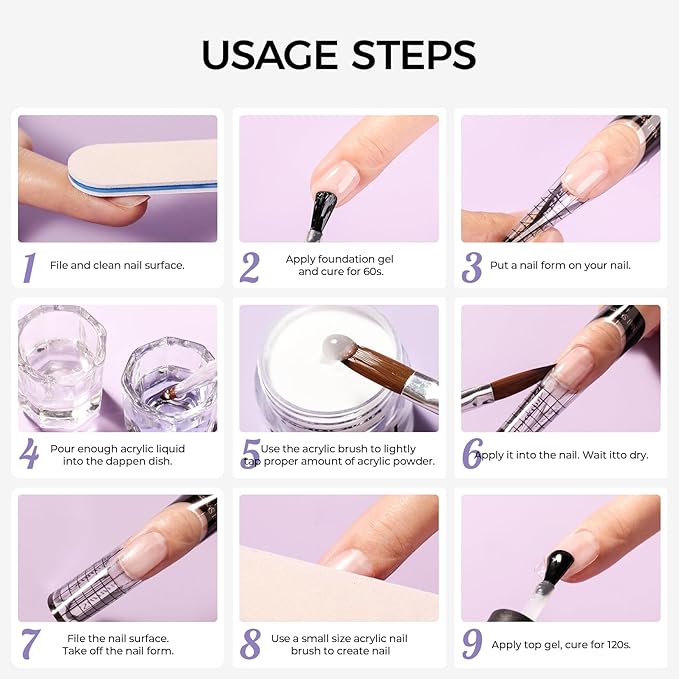 USAGE STEPS

1 File and clean nail surface.

2 Apply foundation gel and cure for 60s.

3 Put a nail form on your nail.

4 Pour enough acrylic liquid into the dappen dish.

5 Use the acrylic brush to lightly tap proper amount of acrylic powder.

6 Apply it into the nail. Wait itto dry.

7 File the nail surface. Take off the nail form.

8 Use a small size acrylic nail brush to create nail

9 Apply top gel, cure for 120s.