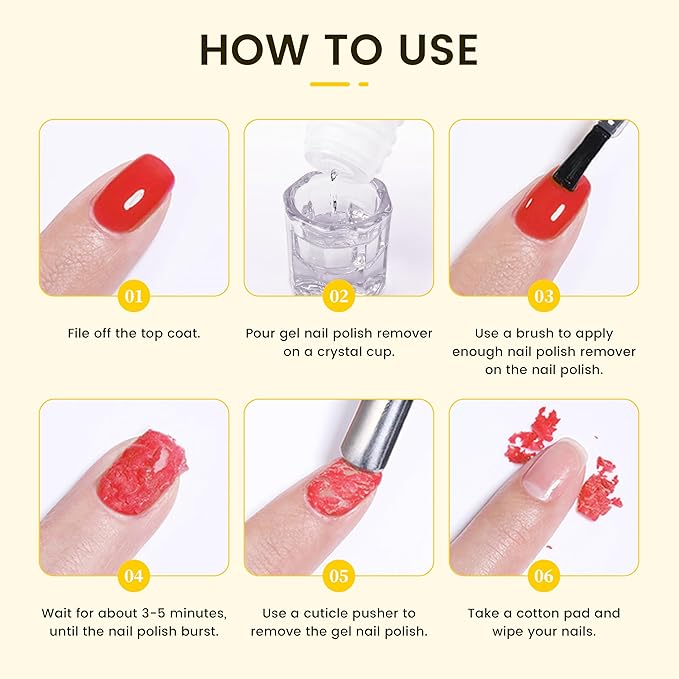 HOW TO USE

01

File off the top coat.

02

Pour gel nail polish remover on a crystal cup.

03

Use a brush to apply enough nail polish remover on the nail polish.

04

Wait for about 3-5 minutes, until the nail polish burst.

05

Use a cuticle pusher to remove the gel nail polish.

06

Take a cotton pad and wipe your nails.