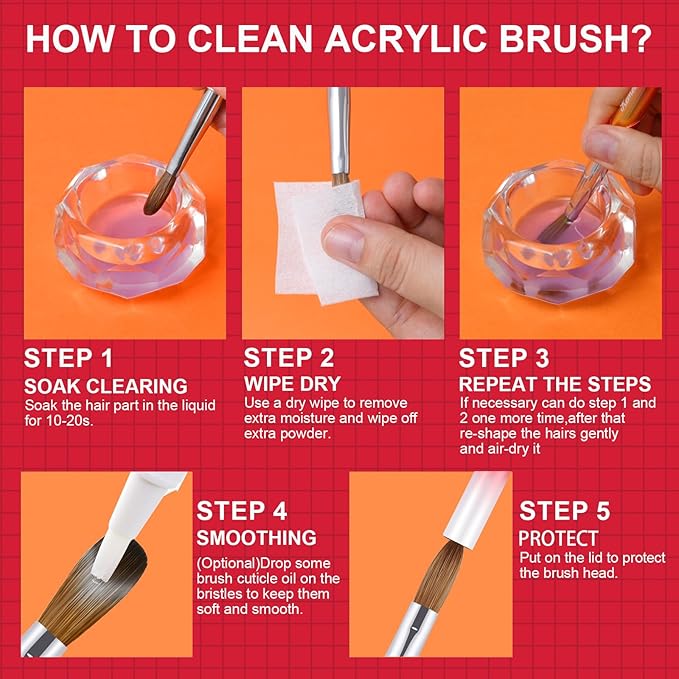 HOW TO CLEAN ACRYLIC BRUSH?

STEP 1
SOAK CLEARING
Soak the hair part in the liquid for 10-20s.

STEP 2
WIPE DRY
Use a dry wipe to remove extra moisture and wipe off extra powder.

STEP 3
REPEAT THE STEPS
If necessary can do step 1 and 2 one more time,after that re-shape the hairs gently and air-dry it

STEP 4
SMOOTHING
(Optional)Drop some brush cuticle oil on the bristles to keep them soft and smooth.

STEP 5
PROTECT
Put on the lid to protect the brush head.