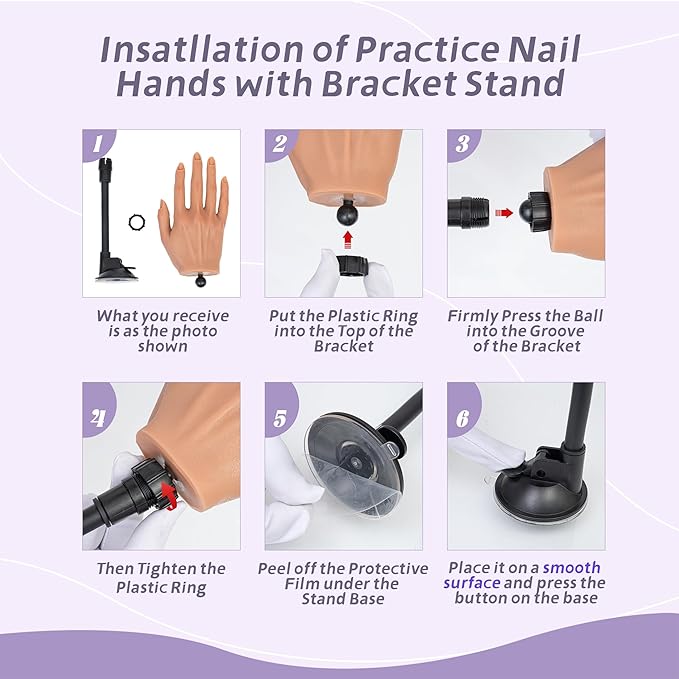 Insatllation of Practice Nail Hands with Bracket Stand

1

What you receive is as the photo shown

2

Put the Plastic Ring into the Top of the Bracket

3

Firmly Press the Ball into the Groove of the Bracket

4

Then Tighten the Plastic Ring

5

Peel off the Protective Film under the Stand Base

6

Place it on a smooth surface and press the button on the base