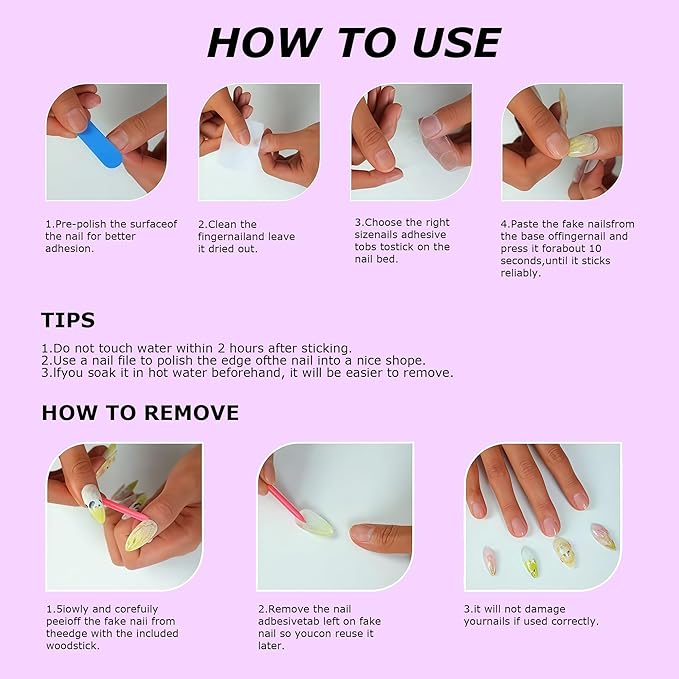 HOW TO USE

1.Pre-polish the surfaceof the nail for better adhesion.

2.Clean the fingernailand leave it dried out.

3.Choose the right sizenails adhesive tobs tostick on the nail bed.

4.Paste the fake nailsfrom the base offingernail and press it forabout 10 seconds,until it sticks reliably.

TIPS

1.Do not touch water within 2 hours after sticking.
2.Use a nail file to polish the edge ofthe nail into a nice shope.
3.Ifyou soak it in hot water beforehand, it will be easier to remove.

HOW TO REMOVE

1.5iowly and corefuily peeioff the fake naii from theedge with the included woodstick.

2.Remove the nail adbesivetab left on fake nail so youcon reuse it later.

3.it will not damage yournails if used correctly.