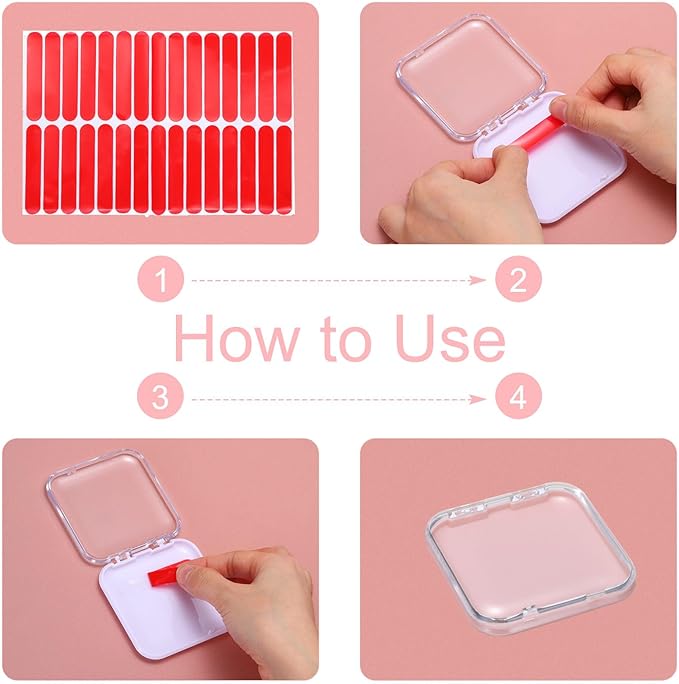 1
2
How to Use
3
4