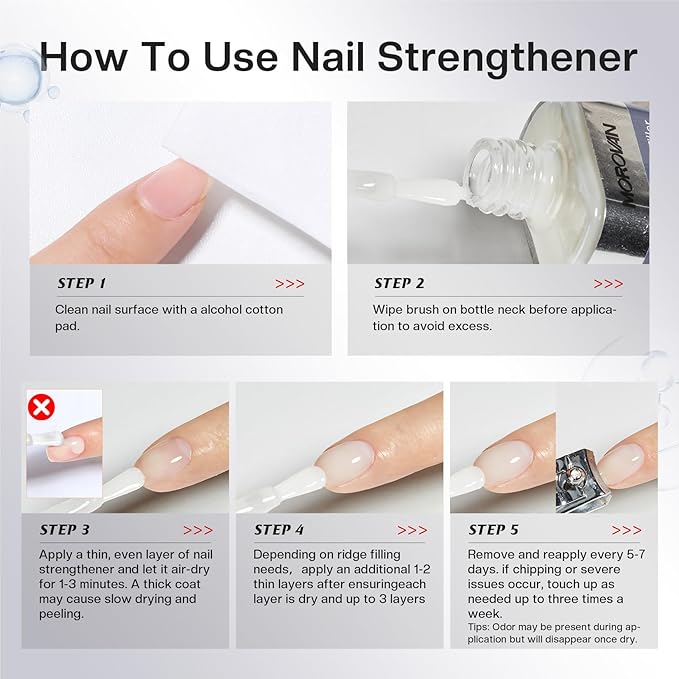 How To Use Nail Strengthener

MOROVAN

STEP 1 >>>

Clean nail surface with a alcohol cotton pad.

STEP 2 >>>

Wipe brush on bottle neck before application to avoid excess.

STEP 3 >>>

Apply a thin, even layer of nail strengthener and let it air-dry for 1-3 minutes. A thick coat may cause slow drying and peeling.

STEP 4 >>>

Depending on ridge filling needs, apply an additional 1-2 thin layers after ensuringeach layer is dry and up to 3 layers

STEP 5 >>>

Remove and reapply every 5-7 days. if chipping or severe issues occur, touch up as needed up to three times a week.

Tips: Odor may be present during application but will disappear once dry.