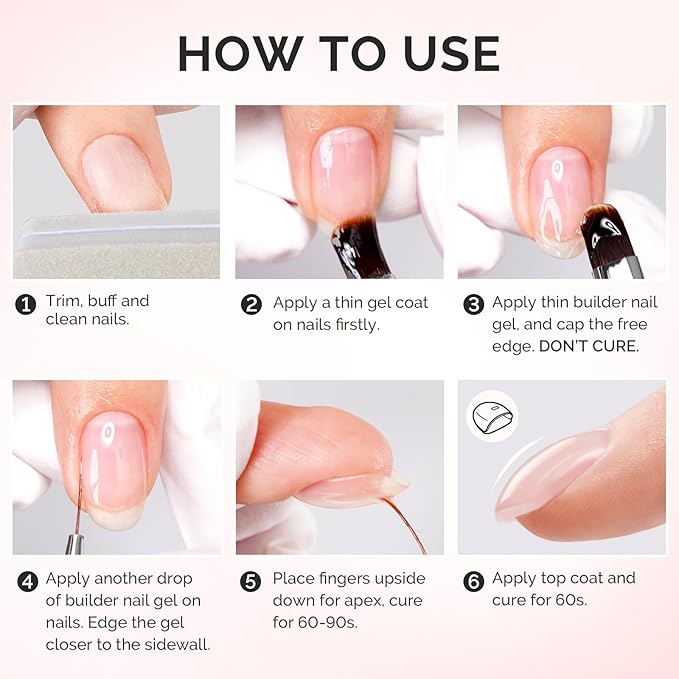 HOW TO USE

1 Trim, buff and clean nails.

2 Apply a thin gel coat on nails firstly.

3 Apply thin builder nail gel, and cap the free edge. DON'T CURE.

4 Apply another drop of builder nail gel on nails. Edge the gel closer to the sidewall.

5 Place fingers upside down for apex, cure for 60-90s.

6 Apply top coat and cure for 60s.