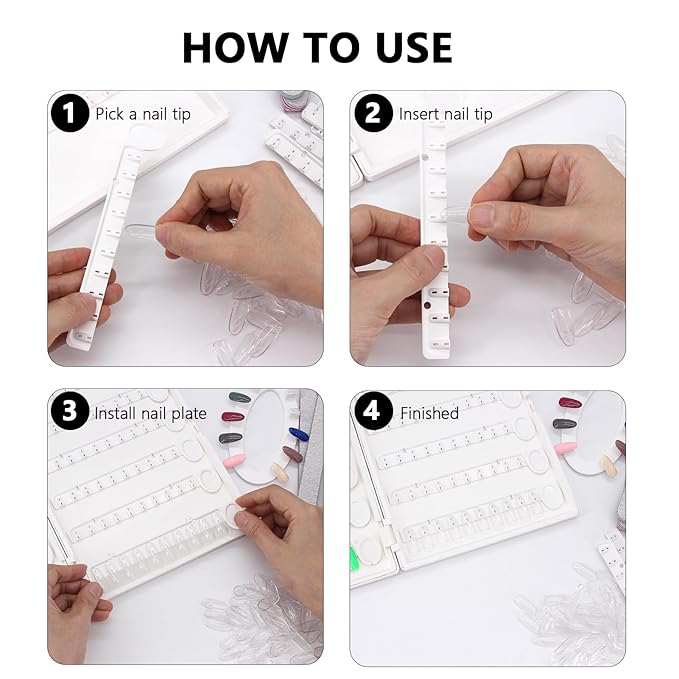 HOW TO USE

1 Pick a nail tip

2 Insert nail tip

3 Install nail plate

4 Finished