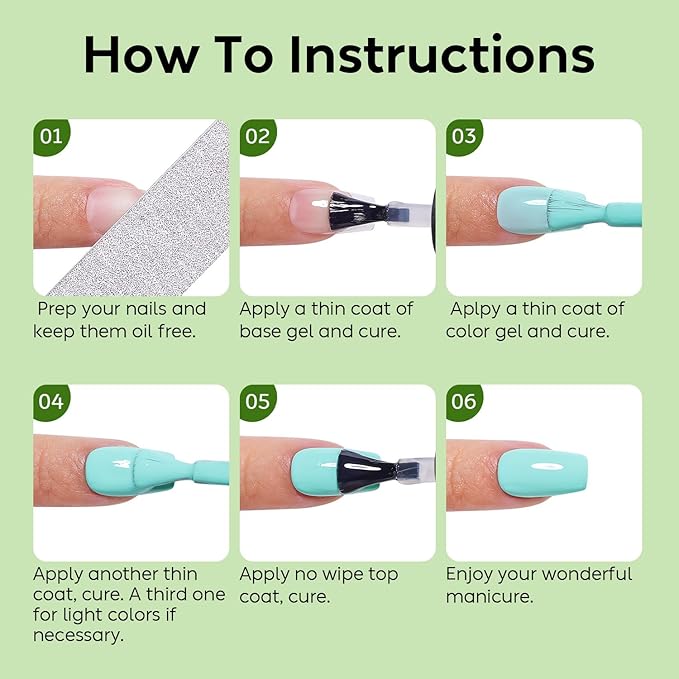 How To Instructions

01

Prep your nails and keep them oil free.

02

Apply a thin coat of base gel and cure.

03

Aplpy a thin coat of color gel and cure.

04

Apply another thin coat, cure. A third one for light colors if necessary.

05

Apply no wipe top coat, cure.

06

Enjoy your wonderful manicure.