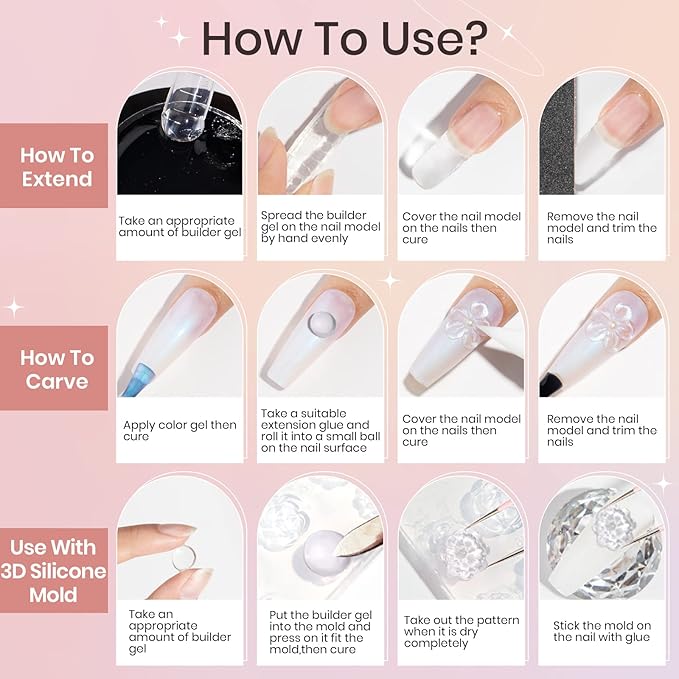 How To Use?

How To Extend

Take an appropriate amount of builder gel

Spread the builder gel on the nail model by hand evenly

Cover the nail model on the nails then cure

Remove the nail model and trim the nails

How To Carve

Apply color gel then cure

Take a suitable extension glue and roll it into a small ball on the nail surface

Cover the nail model on the nails then cure

Remove the nail model and trim the nails

Use With 3D Silicone Mold

Take an appropriate amount of builder gel

Put the builder gel into the mold and press on it fit the mold,then cure

Take out the pattern when it is dry completely

Stick the mold on the nail with glue