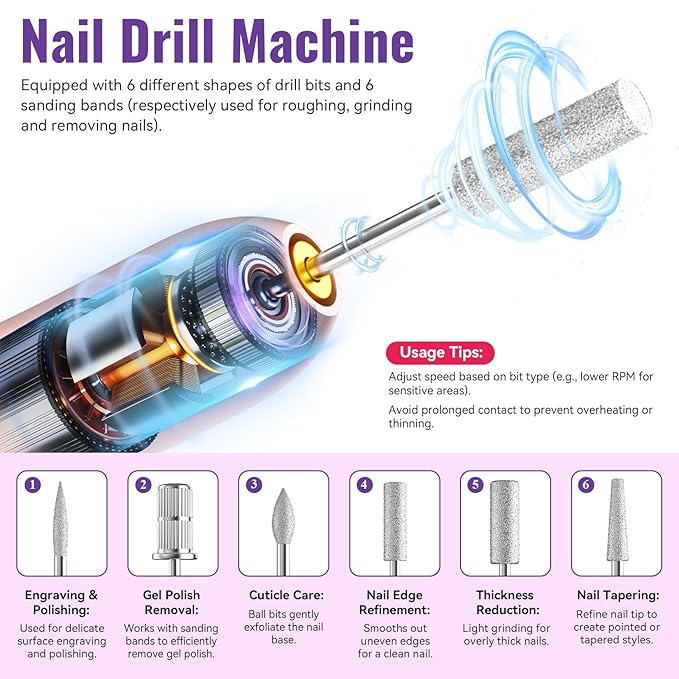 Nail Drill Machine

Equipped with 6 different shapes of drill bits and 6 sanding bands (respectively used for roughing, grinding and removing nails).

Usage Tips:

Adjust speed based on bit type (e.g., lower RPM for sensitive areas).

Avoid prolonged contact to prevent overheating or thinning.

1

Engraving & Polishing:

Used for delicate surface engraving and polishing.

2

Gel Polish Removal:

Works with sanding bands to efficiently remove gel polish.

3

Cuticle Care:

Ball bits gently exfoliate the nail base.

4

Nail Edge Refinement:

Smooths out uneven edges for a clean nail.

5

Thickness Reduction:

Light grinding for overly thick nails.

6

Nail Tapering:

Refine nail tip to create pointed or tapered styles.