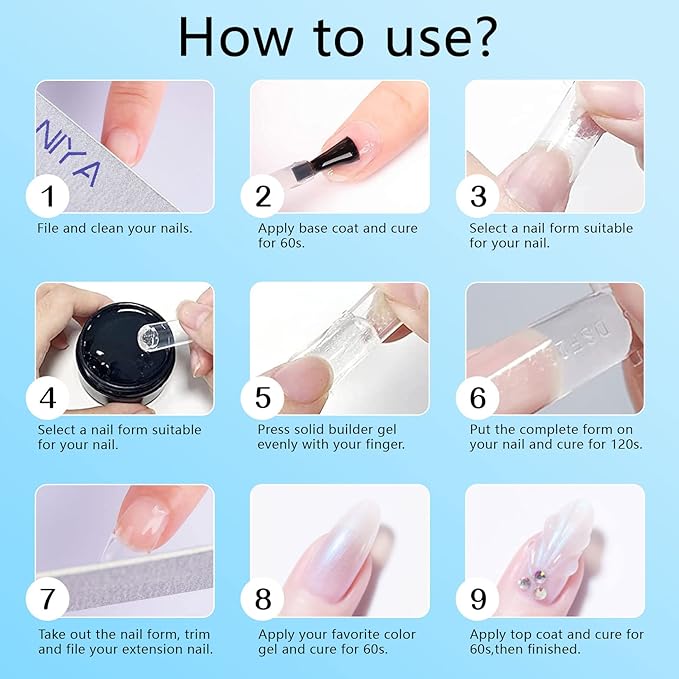 How to use?

NYA

1
File and clean your nails.

2
Apply base coat and cure for 60s.

3
Select a nail form suitable for your nail.

4
Select a nail form suitable for your nail.

5
Press solid builder gel evenly with your finger.

6
Put the complete form on your nail and cure for 120s.

7
Take out the nail form, trim and file your extension nail.

8
Apply your favorite color gel and cure for 60s.

9
Apply top coat and cure for 60s,then finished.