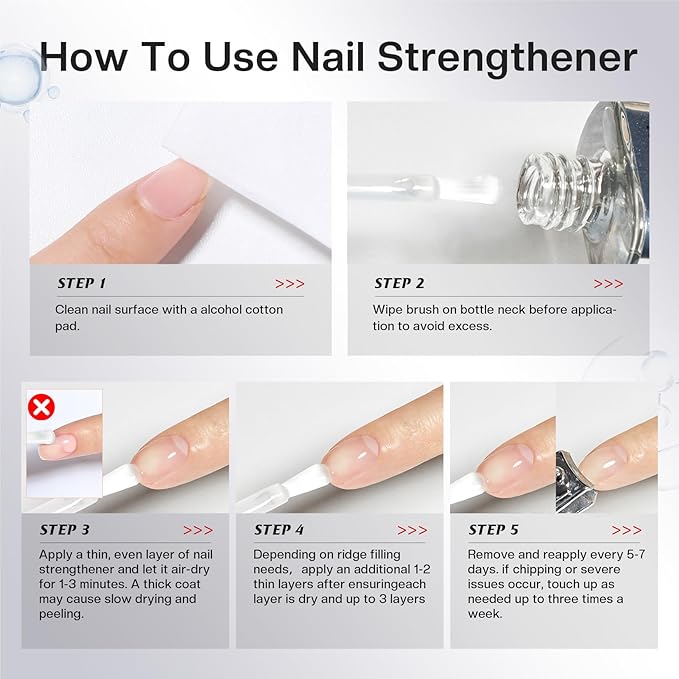 How To Use Nail Strengthener

STEP 1 >>>

Clean nail surface with a alcohol cotton pad.

STEP 2 >>>

Wipe brush on bottle neck before application to avoid excess.

STEP 3 >>>

Apply a thin, even layer of nail strengthener and let it air-dry for 1-3 minutes. A thick coat may cause slow drying and peeling.

STEP 4 >>>

Depending on ridge filling needs, apply an additional 1-2 thin layers after ensuringeach layer is dry and up to 3 layers

STEP 5 >>>

Remove and reapply every 5-7 days. if chipping or severe issues occur, touch up as needed up to three times a week.