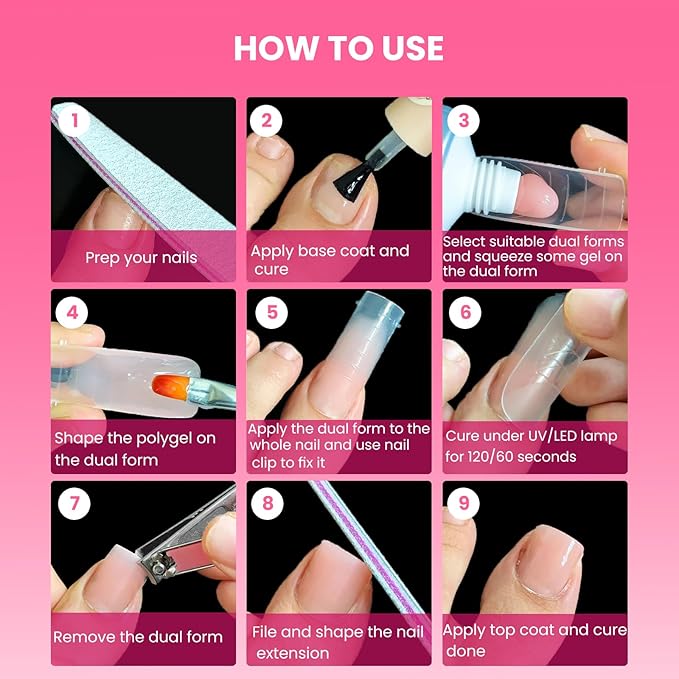 HOW TO USE

1
Prep your nails

2
Apply base coat and cure

3
Select suitable dual forms and squeeze some gel on the dual form

4
Shape the polygel on the dual form

5
Apply the dual form to the whole nail and use nail clip to fix it

6
Cure under UV/LED lamp for 120/60 seconds

7
Remove the dual form

8
File and shape the nail extension

9
Apply top coat and cure done