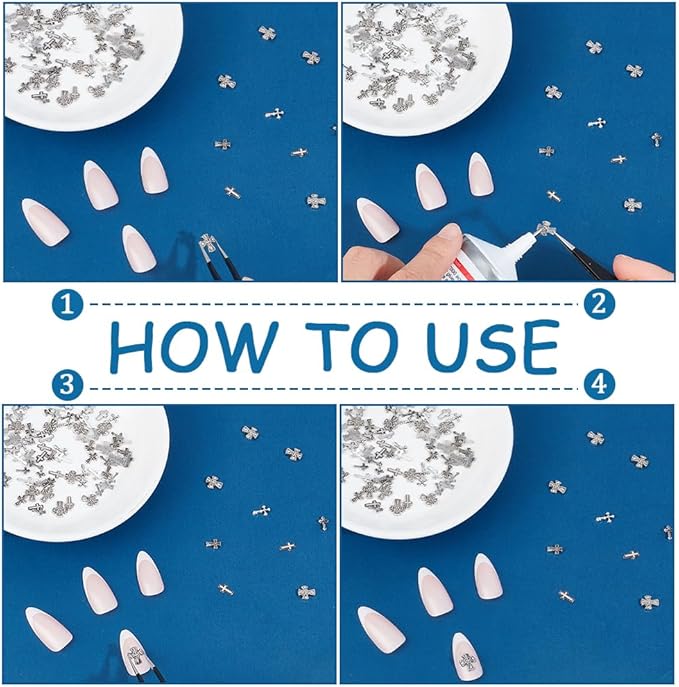 1

2

HOW TO USE

3

4