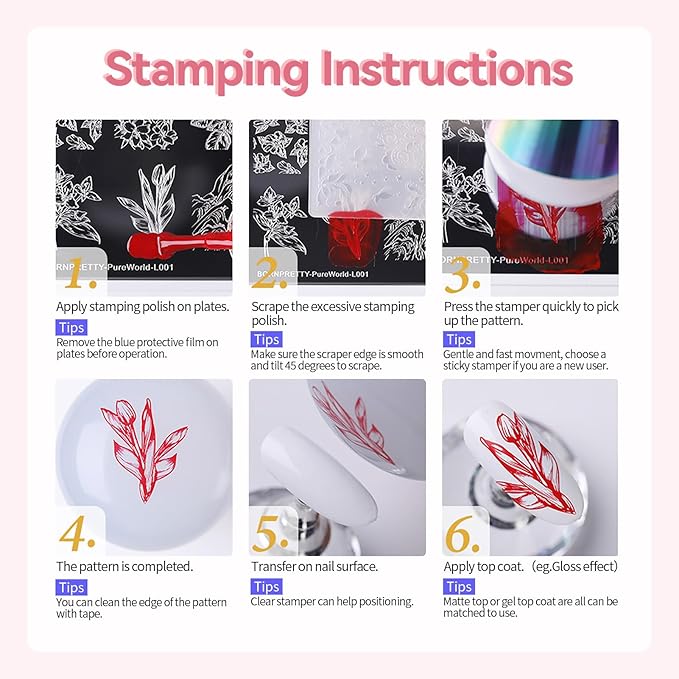 Stamping Instructions

BORNPRETTY-PureWorld-L001

1.

Apply stamping polish on plates.

Tips

Remove the blue protective film on plates before operation.

BORNPRETTY-PureWorld-L001

2.

Scrape the excessive stamping polish.

Tips

Make sure the scraper edge is smooth and tilt 45 degrees to scrape.

BORNPRETTY-PureWorld-L001

3.

Press the stamper quickly to pick up the pattern.

Tips

Gentle and fast movment, choose a sticky stamper if you are a new user.

4.

The pattern is completed.

Tips

You can clean the edge of the pattern with tape.

5.

Transfer on nail surface.

Tips

Clear stamper can help positioning.

6.

Apply top coat. (eg.Gloss effect)

Tips

Matte top or gel top coat are all can be matched to use.