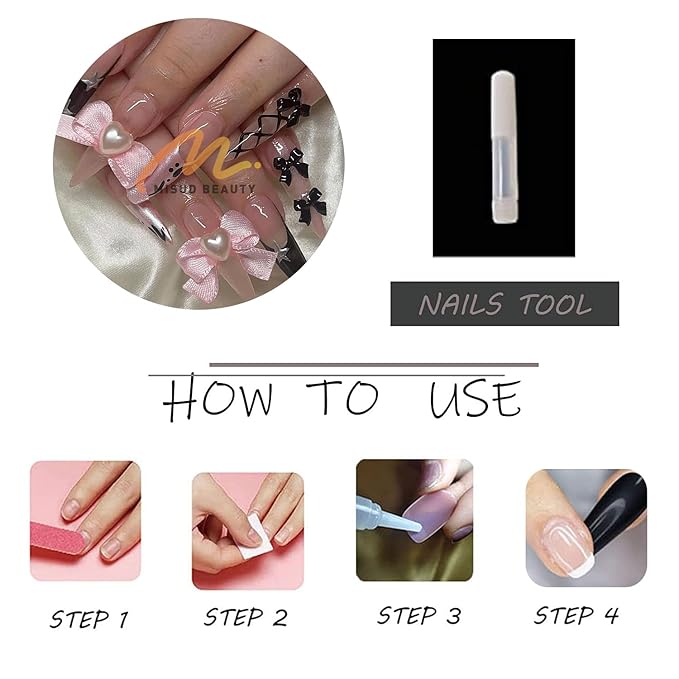 M.
MISUD BEAUTY

NAILS TOOL

HOW TO USE

STEP 1

STEP 2

STEP 3

STEP 4