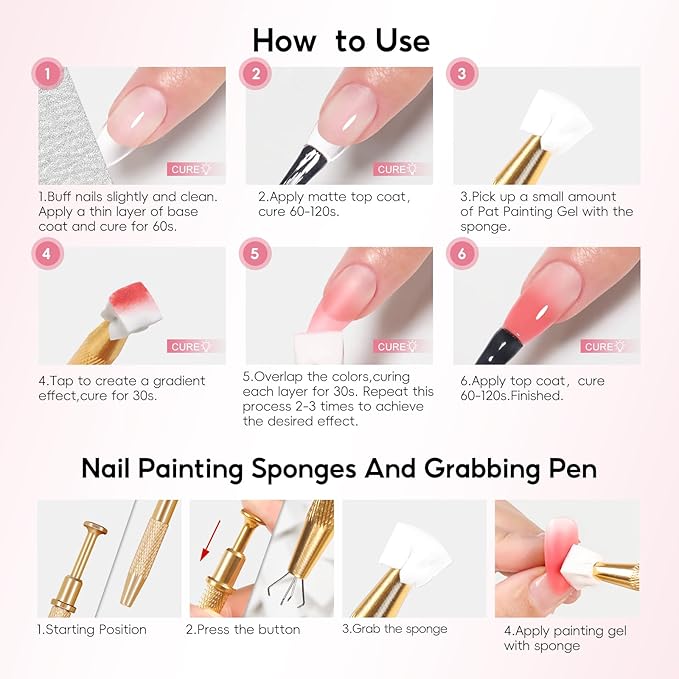 How to Use

1
CURE
1.Buff nails slightly and clean. Apply a thin layer of base coat and cure for 60s.

2
CURE
2.Apply matte top coat, cure 60-120s.

3
3.Pick up a small amount of Pat Painting Gel with the sponge.

4
CURE
4.Tap to create a gradient effect,cure for 30s.

5
CURE
5.Overlap the colors,curing each layer for 30s. Repeat this process 2-3 times to achieve the desired effect.

6
CURE
6.Apply top coat, cure 60-120s.Finished.

Nail Painting Sponges And Grabbing Pen

1.Starting Position

2.Press the button

3.Grab the sponge

4.Apply painting gel with sponge