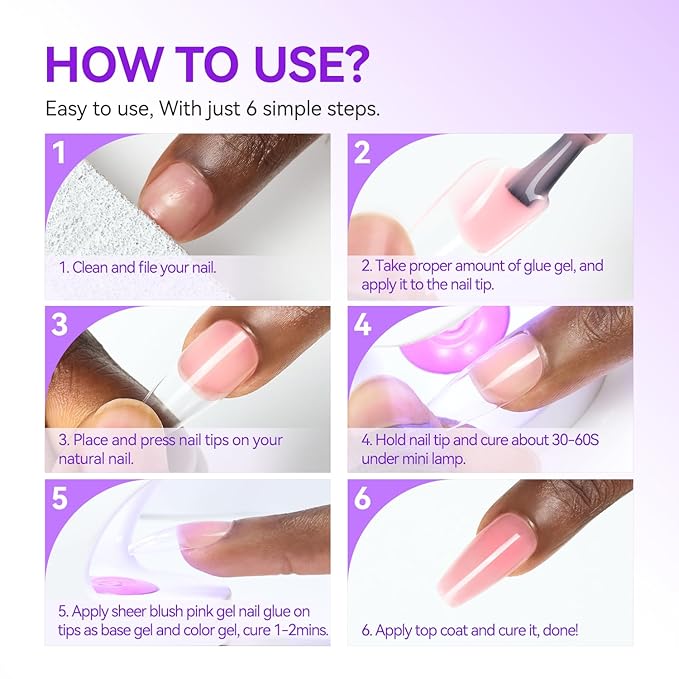 HOW TO USE?

Easy to use, With just 6 simple steps.

1

1. Clean and file your nail.

2

2. Take proper amount of glue gel, and apply it to the nail tip.

3

3. Place and press nail tips on your natural nail.

4

4. Hold nail tip and cure about 30-60S under mini lamp.

5

5. Apply sheer blush pink gel nail glue on tips as base gel and color gel, cure 1-2mins.

6

6. Apply top coat and cure it, done!