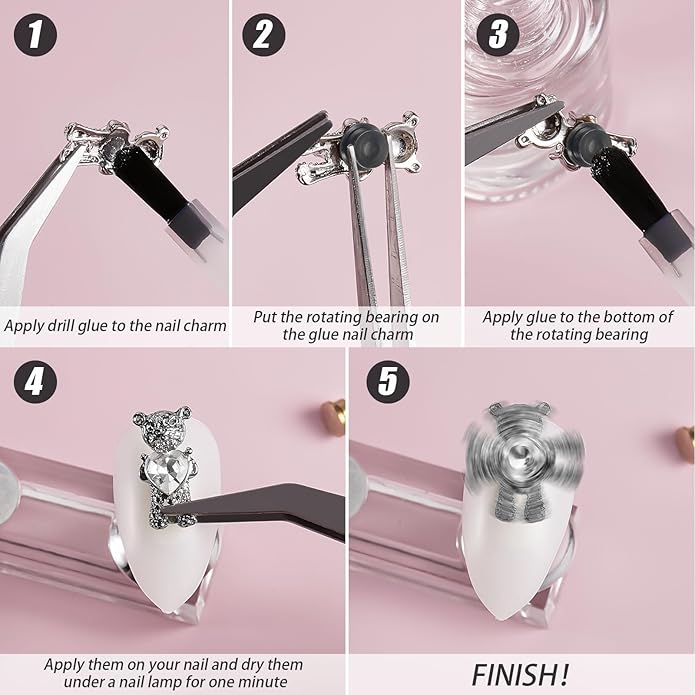 1

Apply drill glue to the nail charm

2

Put the rotating bearing on the glue nail charm

3

Apply glue to the bottom of the rotating bearing

4

Apply them on your nail and dry them under a nail lamp for one minute

5

FINISH!